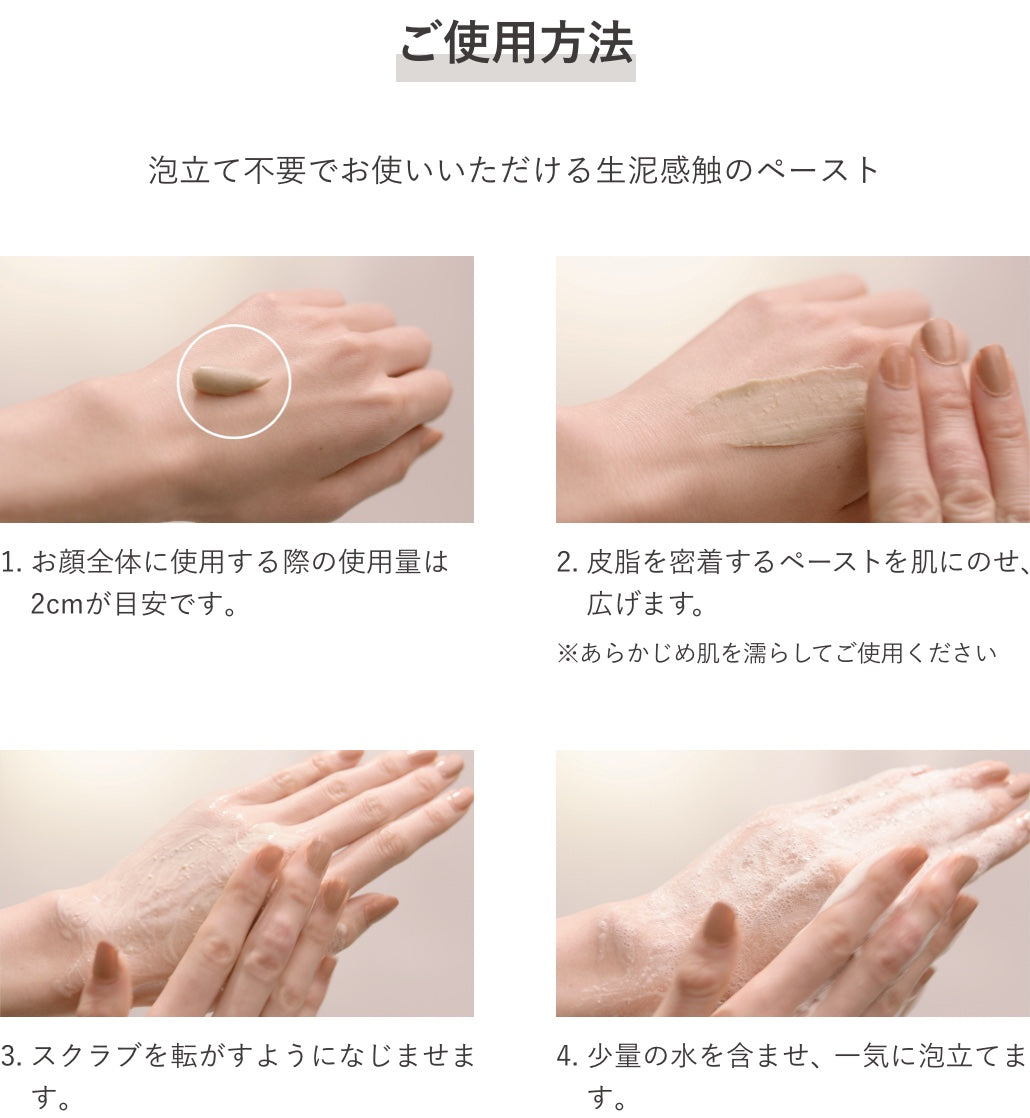 ご使用方法

泡立て不要でお使いいただける生泥感触のペースト

1. お顔全体に使用する際の使用量は2cmが目安です。

2. 皮脂を密着するペーストを肌にのせ、広げます。

※あらかじめ肌を濡らしてご使用ください

3. スクラブを転がすようになじませます。

4. 少量の水を含ませ、一気に泡立てます。