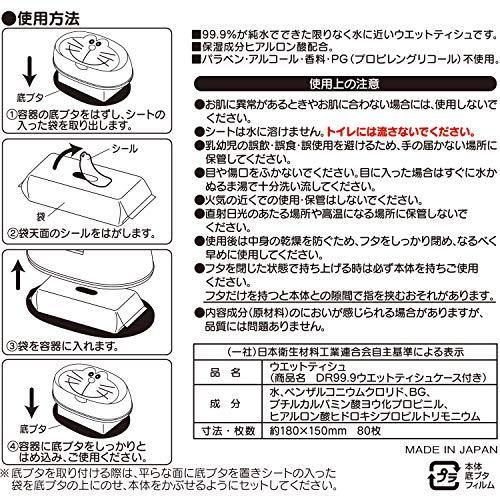 ●使用方法

底ブタ
①容器の底ブタをはずし、シートの入った袋を取り出します。

シール
袋
②袋天面のシールをはがします。

③袋を容器に入れます。

底ブタ
④容器に底ブタをしっかりとはめ込み、ご使用ください。

※底ブタを取り付ける際は、平らな面に底ブタを置きシートの入った袋を底ブタの上にのせ、本体をかぶせるようにセットしてください。

■99.9%が純水でできた限りなく水に近いウエットティシュです。
■保湿成分ヒアルロン酸配合。
■パラベン・アルコール・香料・PG（プロピレングリコール）不使用。

使用上の注意
●お肌に異常があるときやお肌に合わない場合には、使用しないでください。
●シートは水に溶けません。トイレには流さないでください。
●乳幼児の誤飲・誤食・誤使用を避けるため、手の届かない場所に保管してください。
●目や傷口をふかないでください。目に入った場合はすぐに水かぬるま湯で十分洗い流してください。
●火気の近くでの使用・保管はしないでください。
●直射日光のあたる場所や高温になる場所に保管しないでください。
●使用後は中身の乾燥を防ぐため、フタをしっかり閉め、なるべく早めに使用してください。
●フタを閉じた状態で持ち上げる時は必ず本体を持ちご使用ください。
フタだけを持つと本体との隙間で指を挟むおそれがあります。
●内容成分（原材料）のにおいが感じられる場合がありますが、品質には問題ありません。

| （一社）日本衛生材料工業連合会自主基準による表示 | |
|---|---|
| 品　名 | ウエットティシュ（商品名　DR99.9ウエットティシュケース付き） |
| 成　分 | 水、ベンザルコニウムクロリド、BG、ブチルカルバミン酸ヨウ化プロピニル、ヒアルロン酸ヒドロキシプロピルトリモニウム |
| 寸法・枚数 | 約180×150mm　80枚 |

MADE IN JAPAN

プラ
本体
底ブタ
フィルム