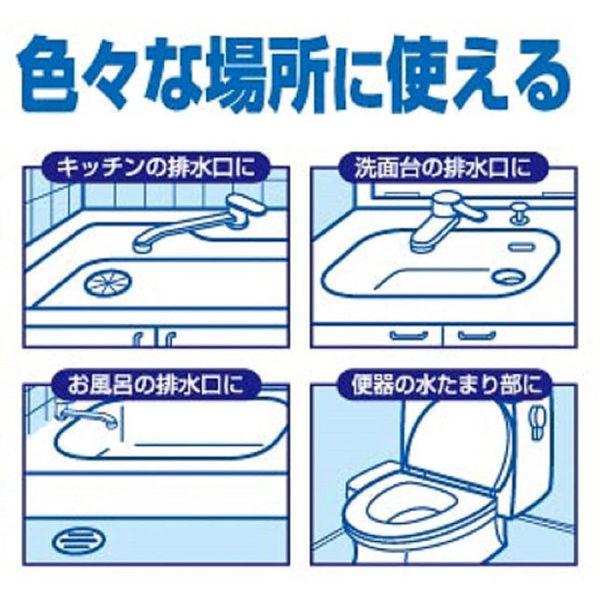 色々な場所に使える

キッチンの排水口に

洗面台の排水口に

お風呂の排水口に

便器の水たまり部に